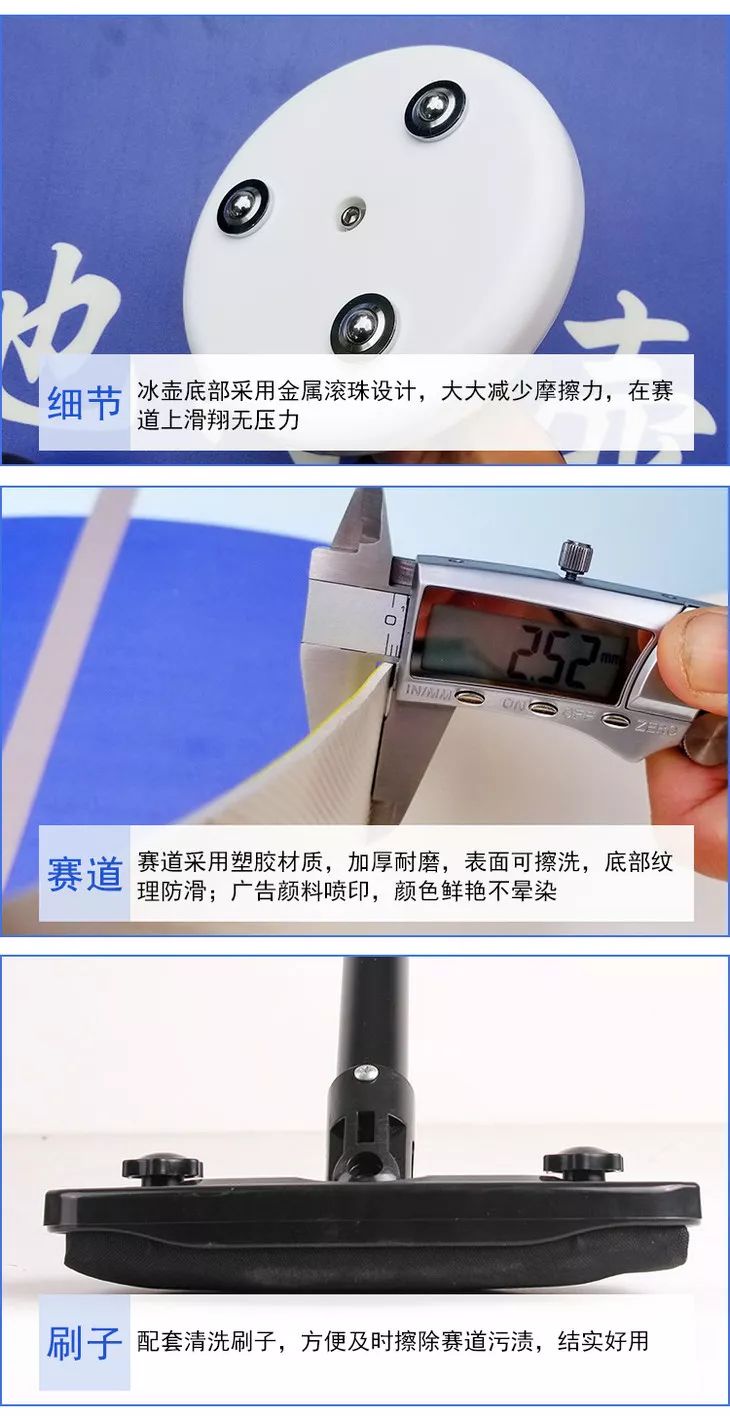 细节 冰壶底部采用金属滚珠设计，大大减少摩擦力，在赛道上滑翔无压力

2.52 mm
IN/MM ON OFF ZERO

赛道 赛道采用塑胶材质，加厚耐磨，表面可擦洗，底部纹理防滑；广告颜料喷印，颜色鲜艳不晕染

刷子 配套清洗刷子，方便及时擦除赛道污渍，结实好用