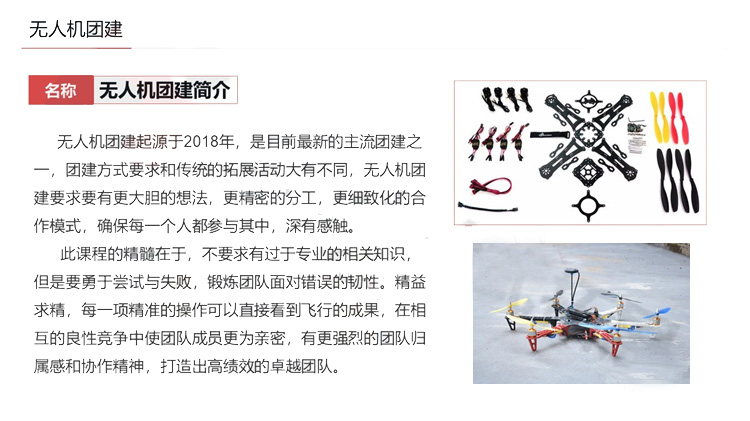 无人机团建

名称 无人机团建简介

无人机团建起源于2018年，是目前最新的主流团建之一，团建方式要求和传统的拓展活动大有不同，无人机团建要求要有更大胆的想法，更精密的分工，更细致化的合作模式，确保每一个人都参与其中，深有感触。

此课程的精髓在于，不要求有过于专业的相关知识，但是要勇于尝试与失败，锻炼团队面对错误的韧性。精益求精，每一项精准的操作可以直接看到飞行的成果，在相互的良性竞争中使团队成员更为亲密，有更强烈的团队归属感和协作精神，打造出高绩效的卓越团队。